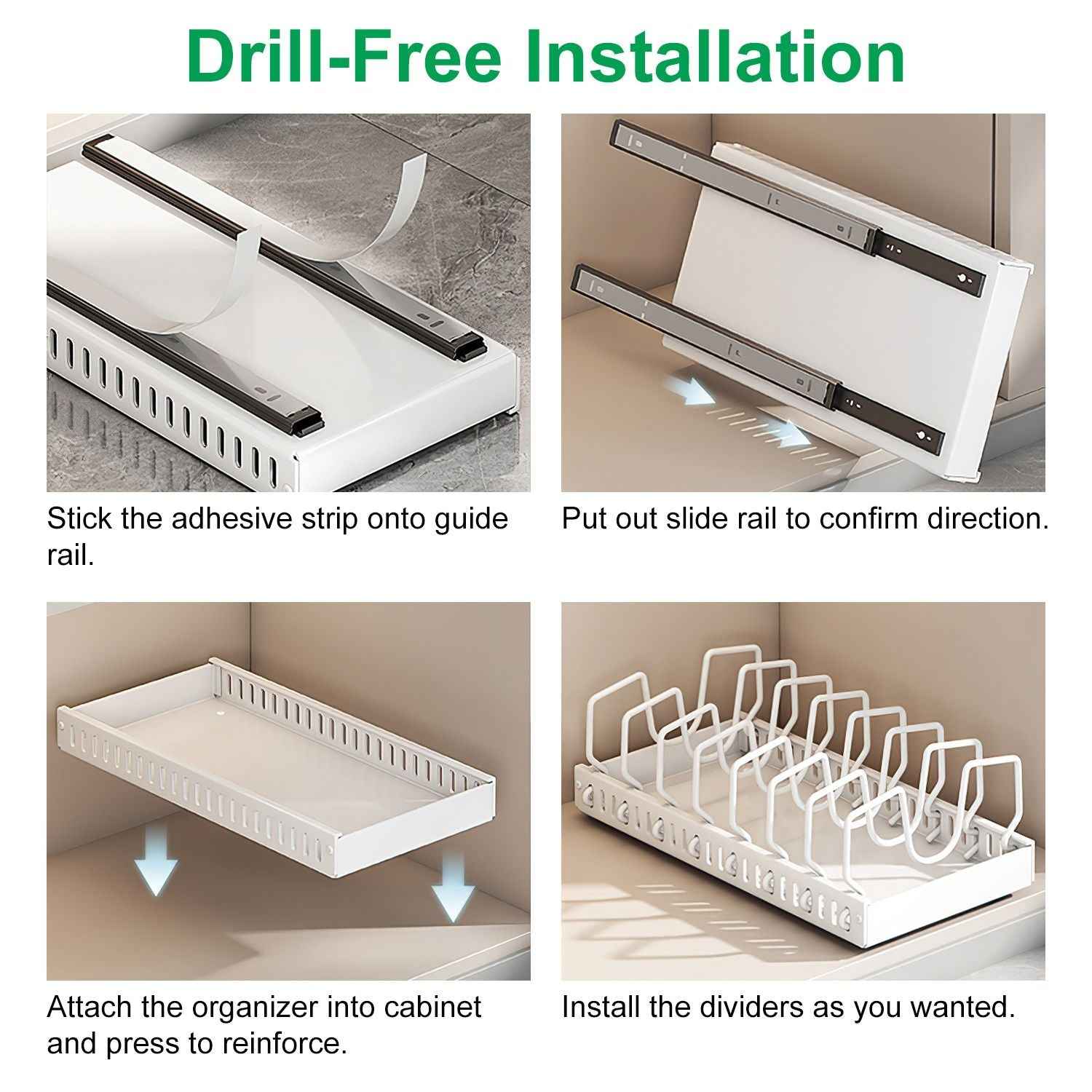 Drill-Free Installation

Stick the adhesive strip onto guide rail.

Put out slide rail to confirm direction.

Attach the organizer into cabinet and press to reinforce.

Install the dividers as you wanted.