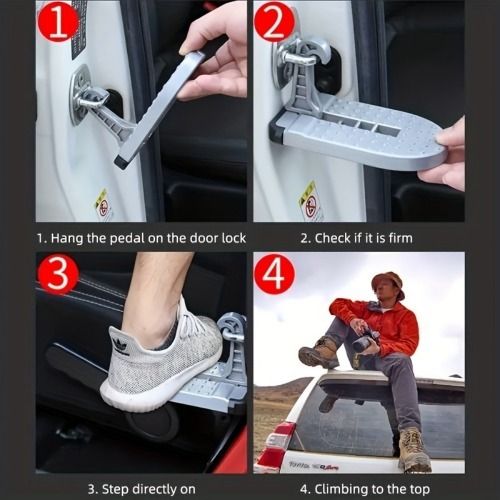 1

2

1. Hang the pedal on the door lock

2. Check if it is firm

3

4

3. Step directly on

4. Climbing to the top