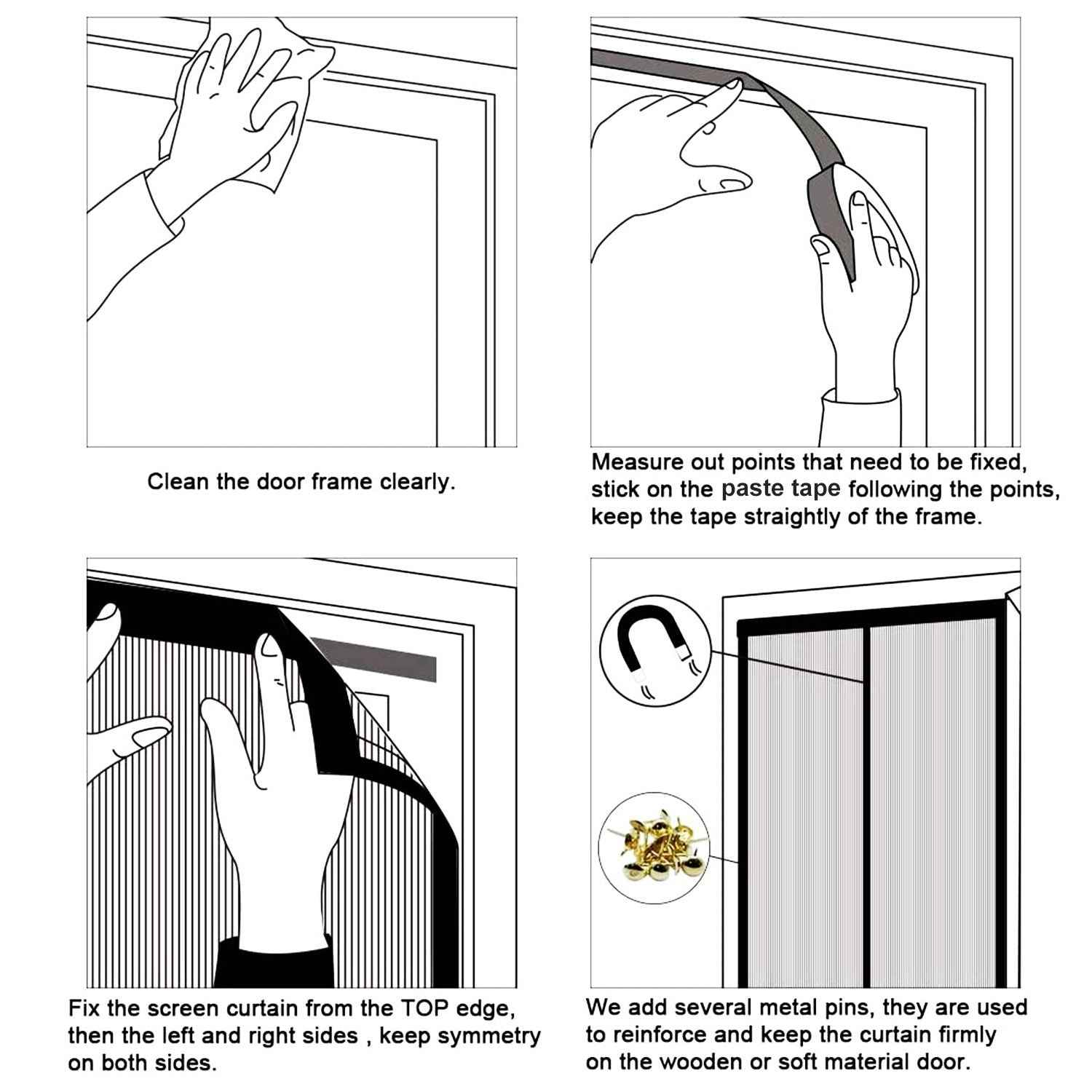 Clean the door frame clearly.

Measure out points that need to be fixed, stick on the paste tape following the points, keep the tape straightly of the frame.

Fix the screen curtain from the TOP edge, then the left and right sides , keep symmetry on both sides.

We add several metal pins, they are used to reinforce and keep the curtain firmly on the wooden or soft material door.