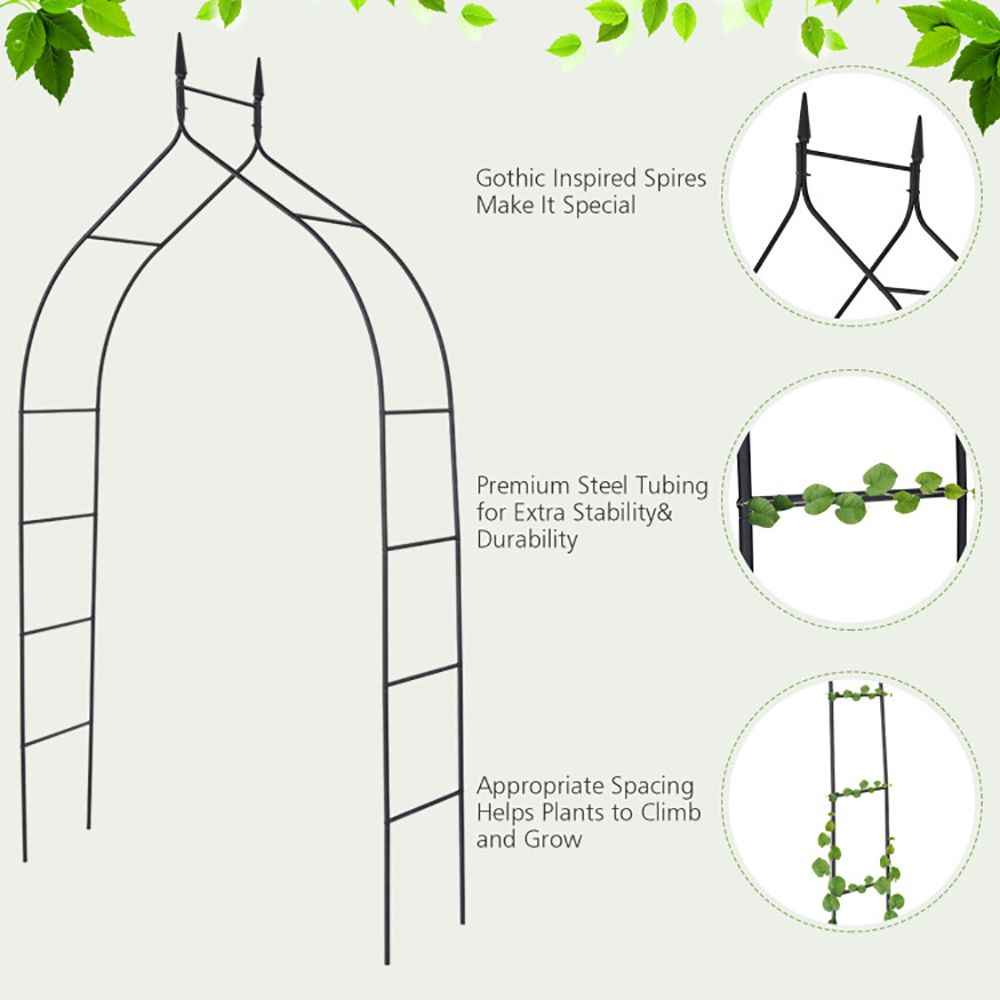 Gothic Inspired Spires
Make It Special

Premium Steel Tubing
for Extra Stability&
Durability

Appropriate Spacing
Helps Plants to Climb
and Grow