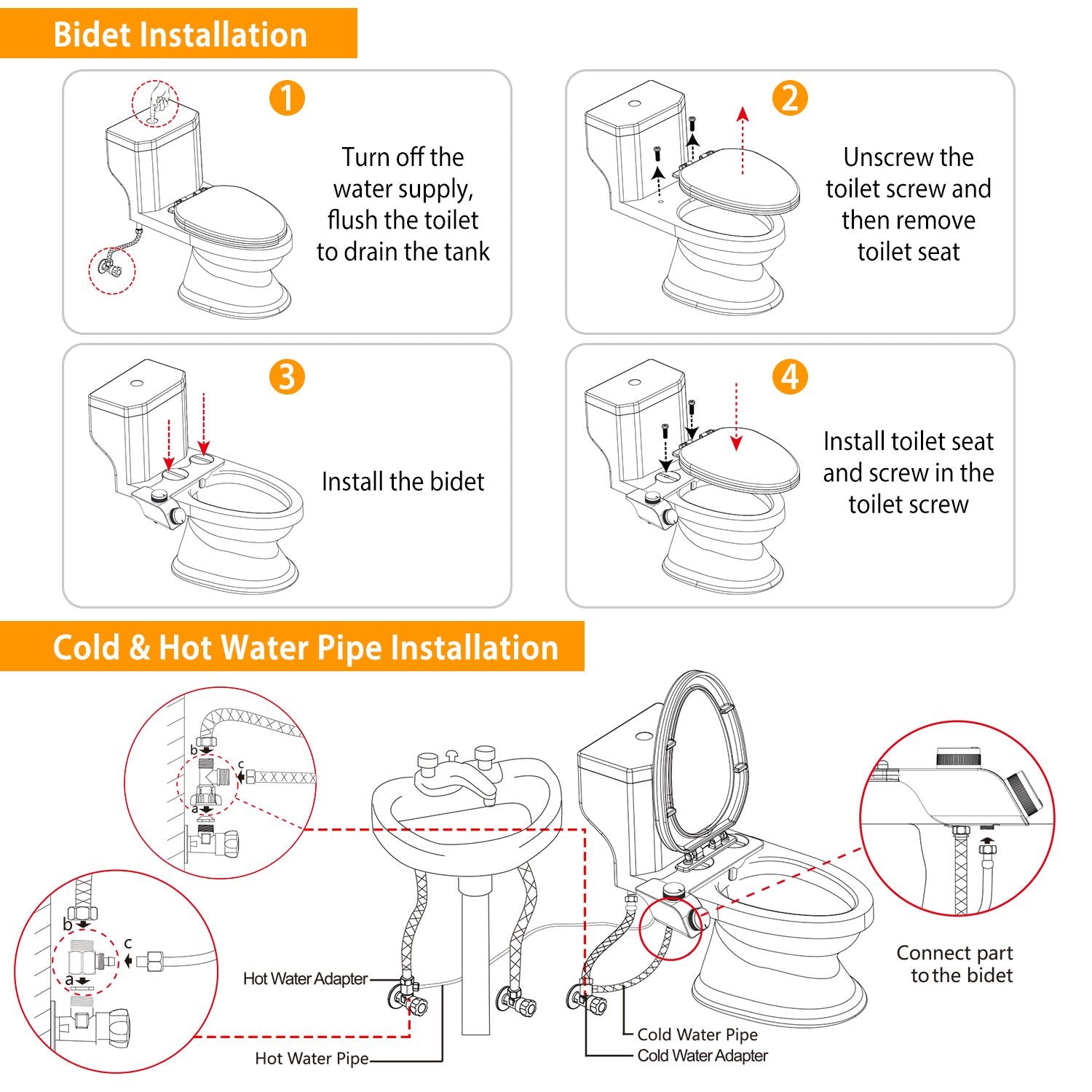 Bidet Installation

1
Turn off the water supply, flush the toilet to drain the tank

2
Unscrew the toilet screw and then remove toilet seat

3
Install the bidet

4
Install toilet seat and screw in the toilet screw

Cold & Hot Water Pipe Installation

b
c
a

b
c
a

Hot Water Adapter
Hot Water Pipe
Cold Water Pipe
Cold Water Adapter

Connect part to the bidet