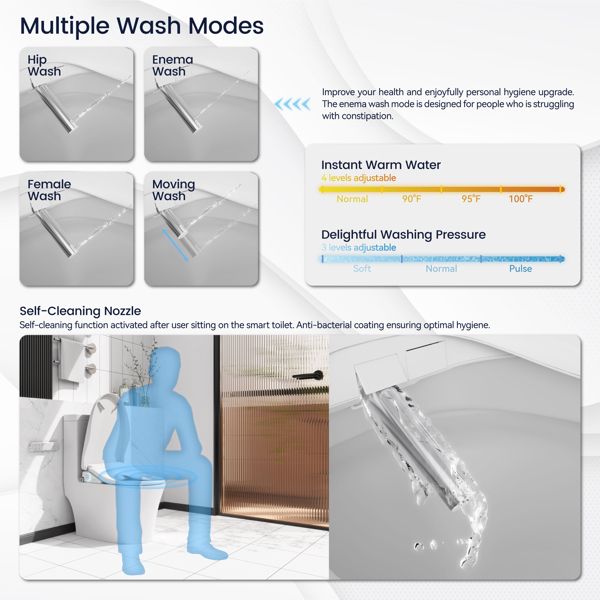 Multiple Wash Modes

Hip Wash

Enema Wash

Female Wash

Moving Wash

Improve your health and enjoyfully personal hygiene upgrade. The enema wash mode is designed for people who is struggling with constipation.

Instant Warm Water
4 levels adjustable
Normal 90°F 95°F 100°F

Delightful Washing Pressure
3 levels adjustable
Soft Normal Pulse

Self-Cleaning Nozzle
Self-cleaning function activated after user sitting on the smart toilet. Anti-bacterial coating ensuring optimal hygiene.