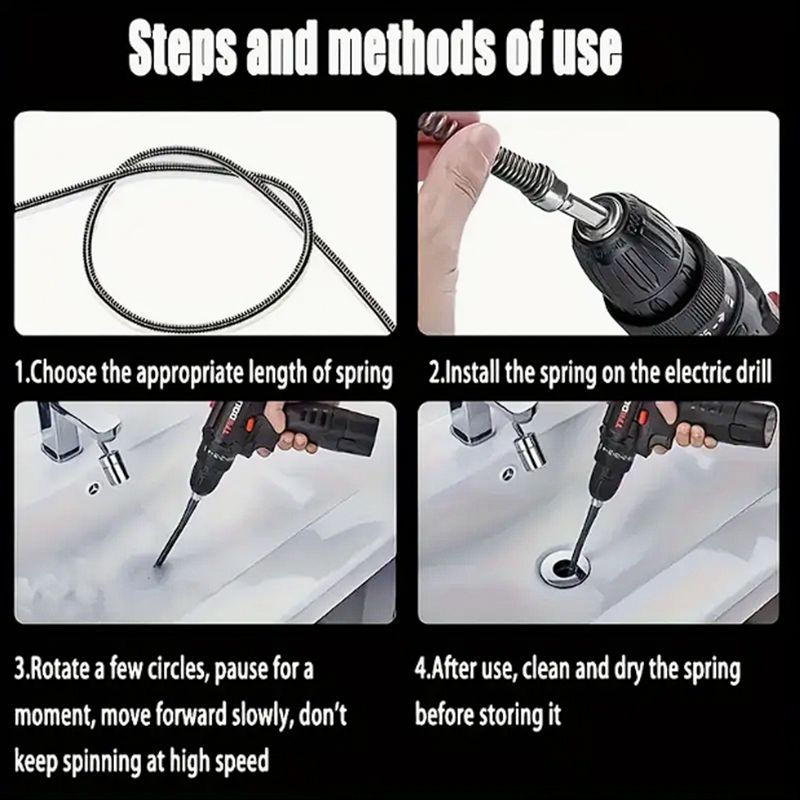 Steps and methods of use

1.Choose the appropriate length of spring

2.Install the spring on the electric drill

3.Rotate a few circles, pause for a moment, move forward slowly, don't keep spinning at high speed

4.After use, clean and dry the spring before storing it