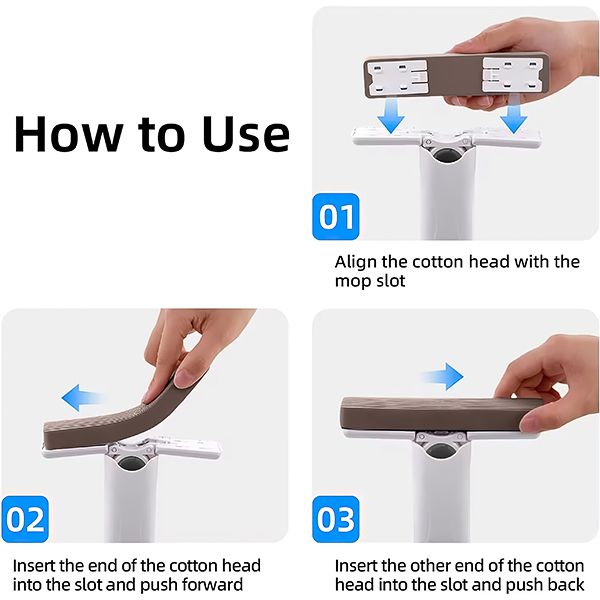 How to Use

01

Align the cotton head with the mop slot

02

Insert the end of the cotton head into the slot and push forward

03

Insert the other end of the cotton head into the slot and push back