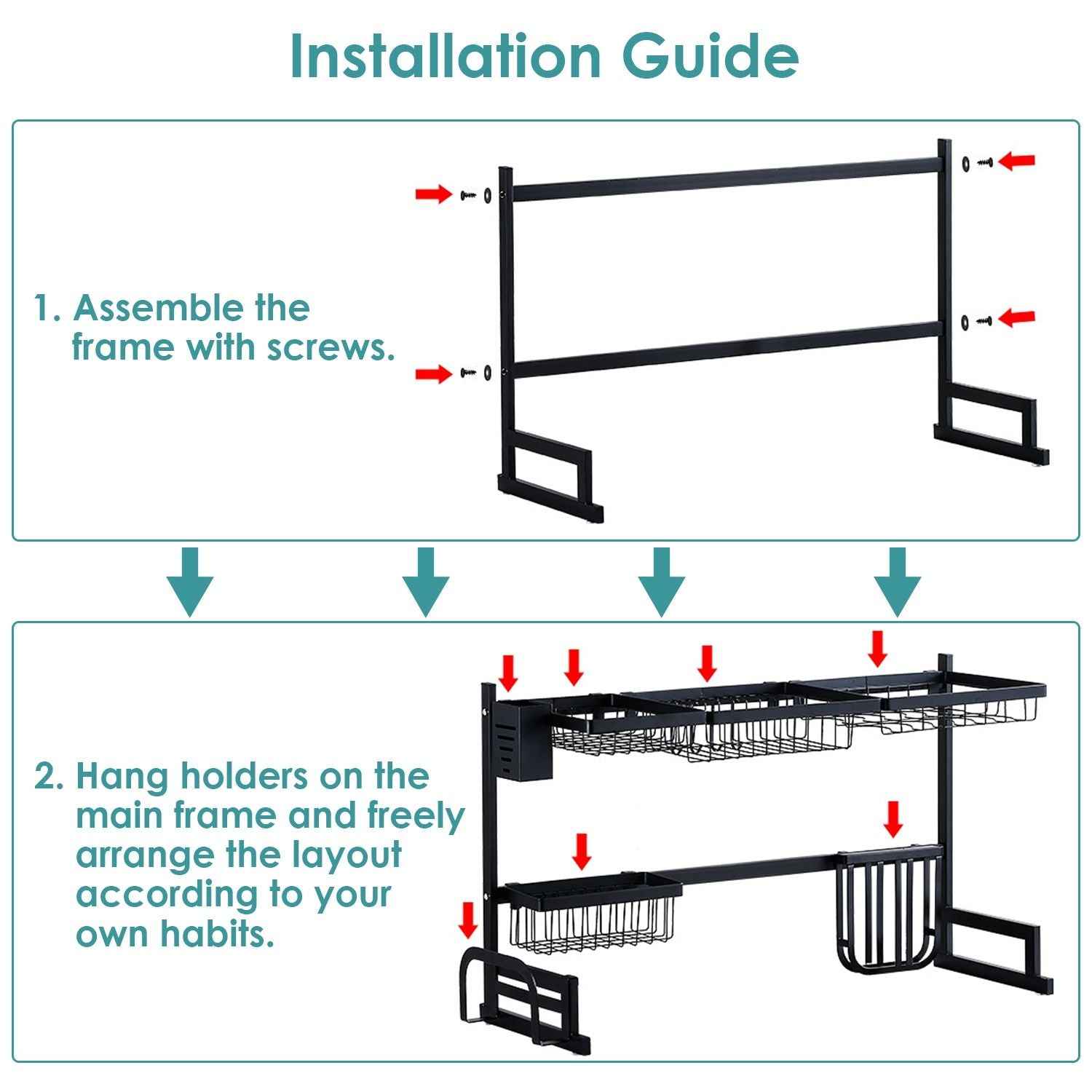 Installation Guide

1. Assemble the frame with screws.

2. Hang holders on the main frame and freely arrange the layout according to your own habits.