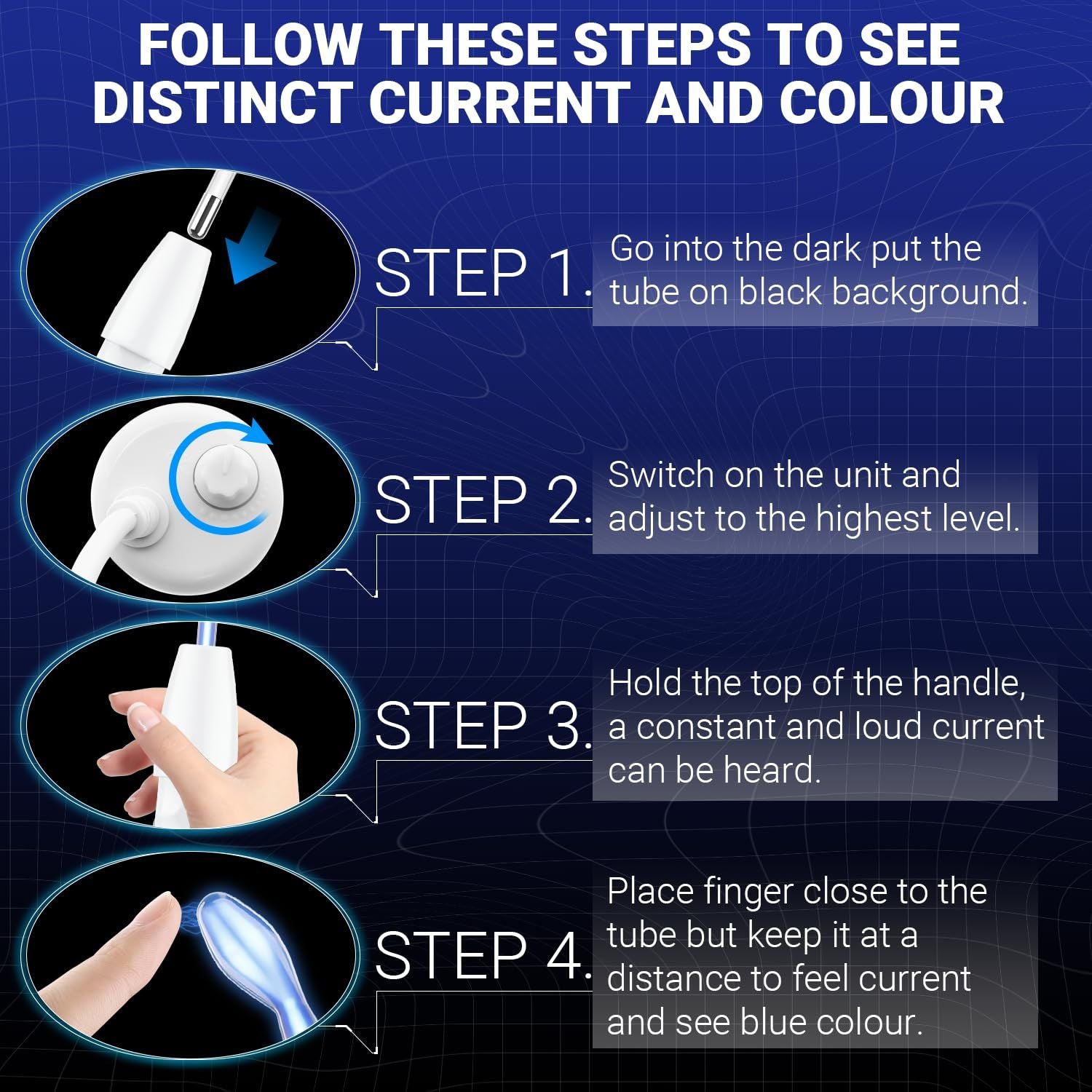 FOLLOW THESE STEPS TO SEE DISTINCT CURRENT AND COLOUR

STEP 1.

Go into the dark put the tube on black background.

STEP 2.

Switch on the unit and adjust to the highest level.

STEP 3.

Hold the top of the handle, a constant and loud current can be heard.

STEP 4.

Place finger close to the tube but keep it at a distance to feel current and see blue colour.