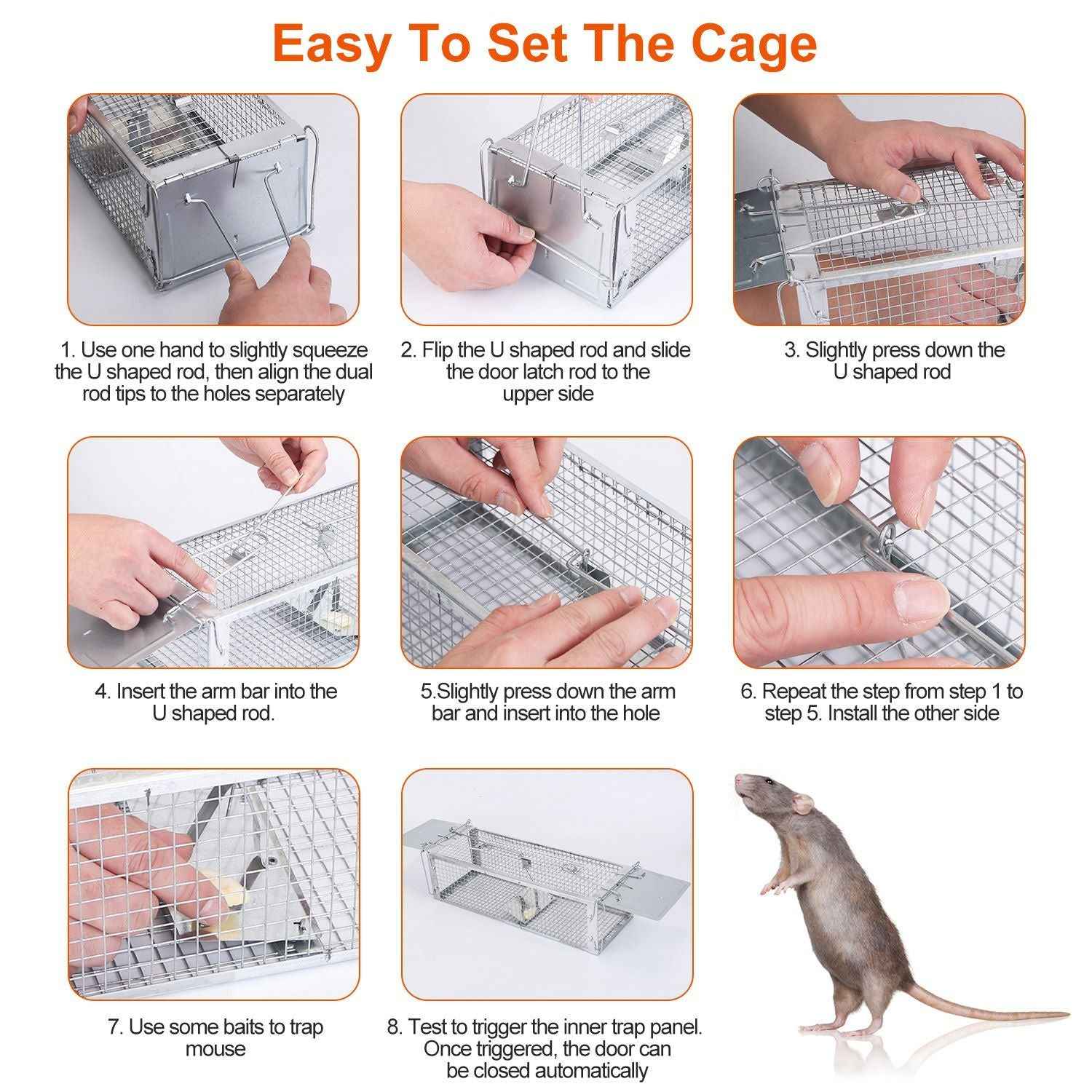 Easy To Set The Cage

1. Use one hand to slightly squeeze the U shaped rod, then align the dual rod tips to the holes separately

2. Flip the U shaped rod and slide the door latch rod to the upper side

3. Slightly press down the U shaped rod

4. Insert the arm bar into the U shaped rod.

5.Slightly press down the arm bar and insert into the hole

6. Repeat the step from step 1 to step 5. Install the other side

7. Use some baits to trap mouse

8. Test to trigger the inner trap panel. Once triggered, the door can be closed automatically