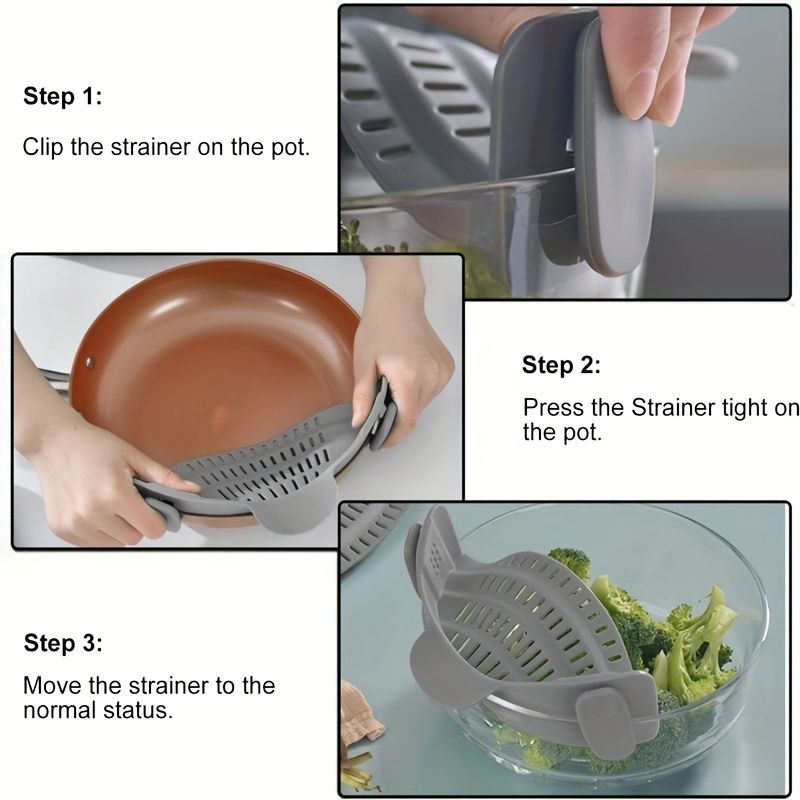 Step 1:

Clip the strainer on the pot.

Step 2:

Press the Strainer tight on the pot.

Step 3:

Move the strainer to the normal status.