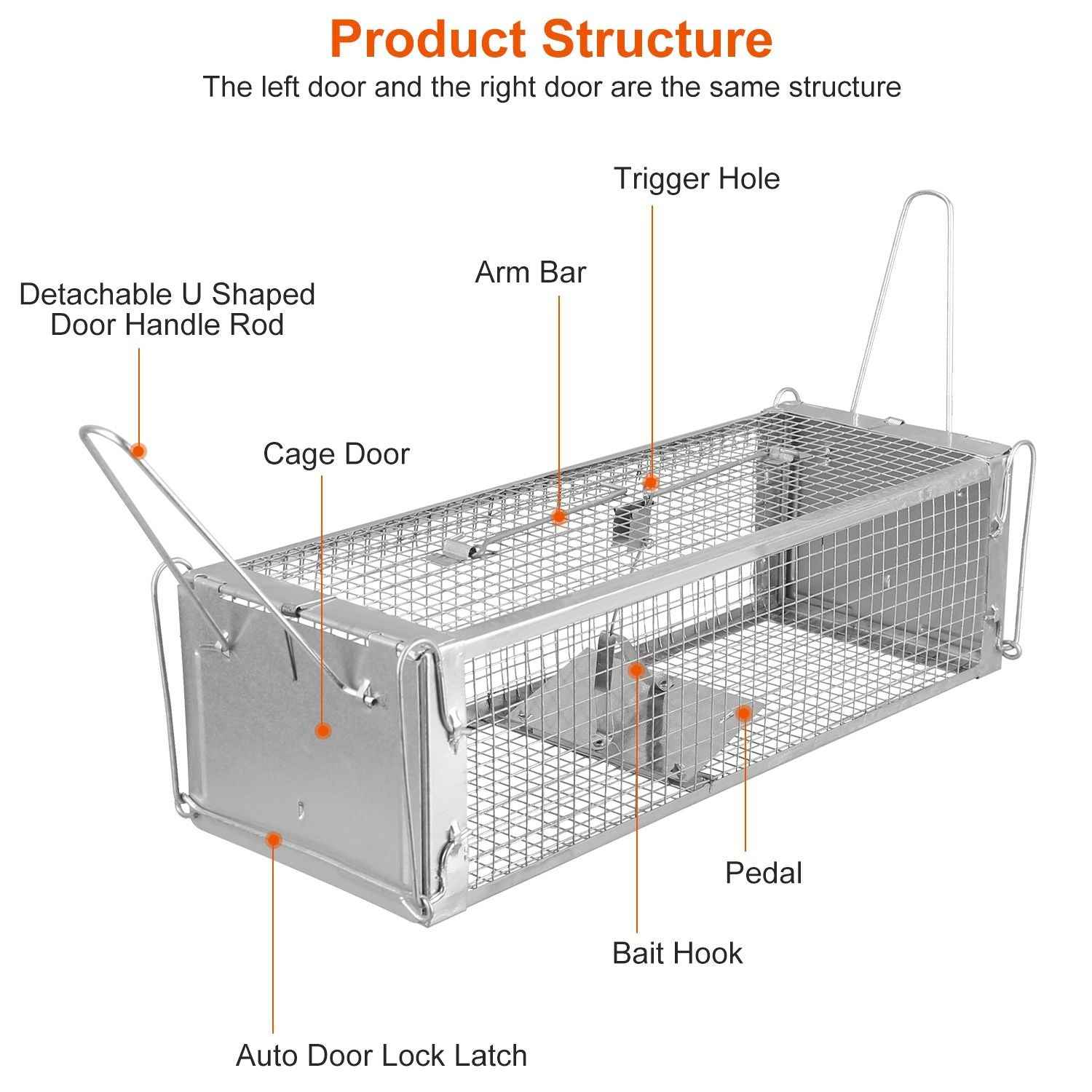 Product Structure

The left door and the right door are the same structure

Trigger Hole

Arm Bar

Detachable U Shaped Door Handle Rod

Cage Door

Pedal

Bait Hook

Auto Door Lock Latch