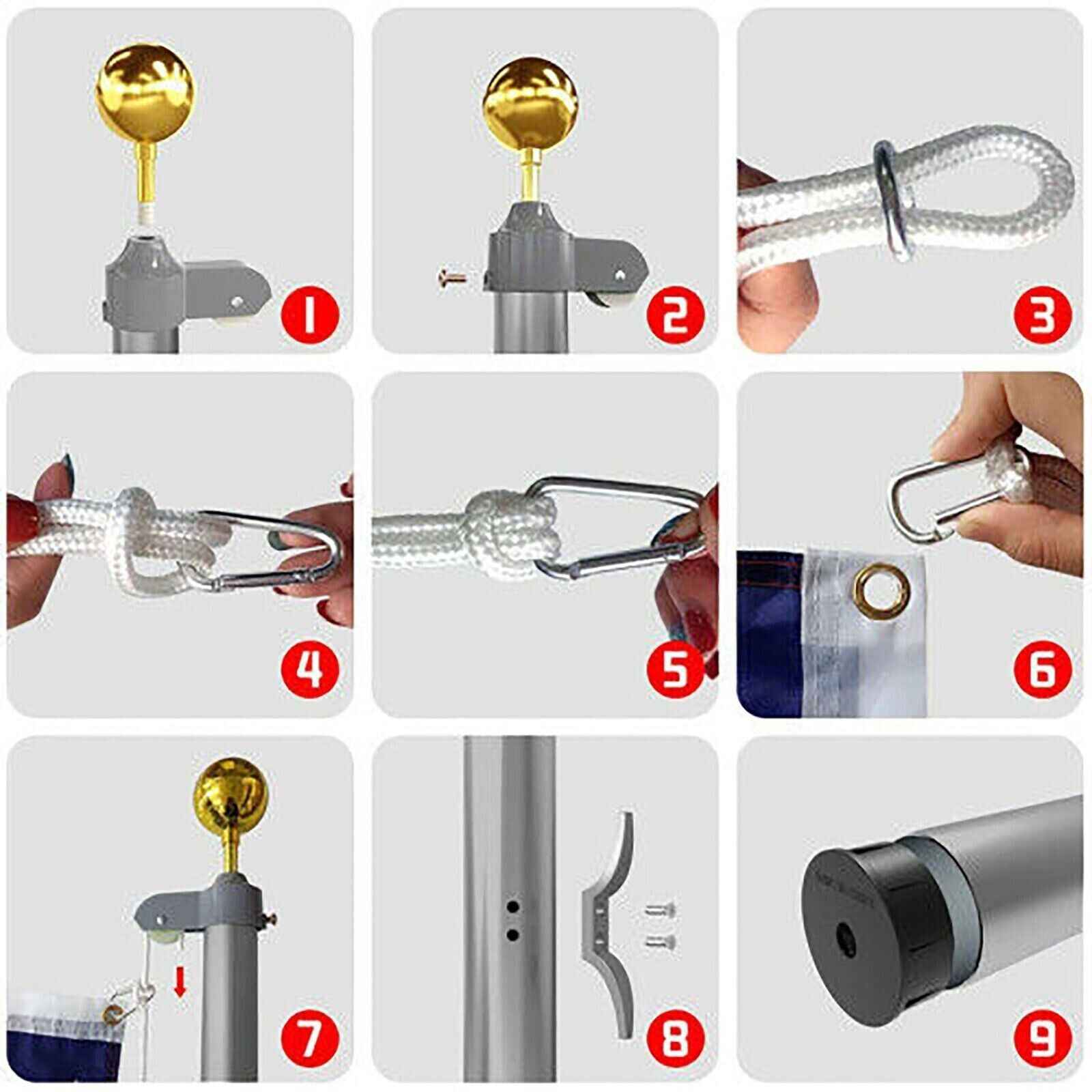 1
2
3
4
5
6
7
8
9