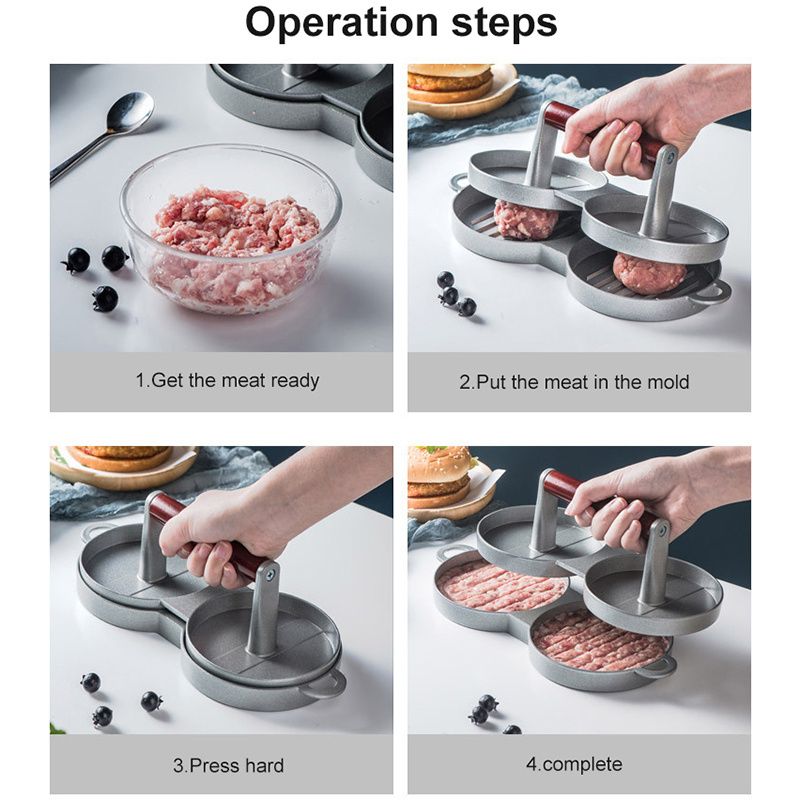 Operation steps

1.Get the meat ready

2.Put the meat in the mold

3.Press hard

4.complete